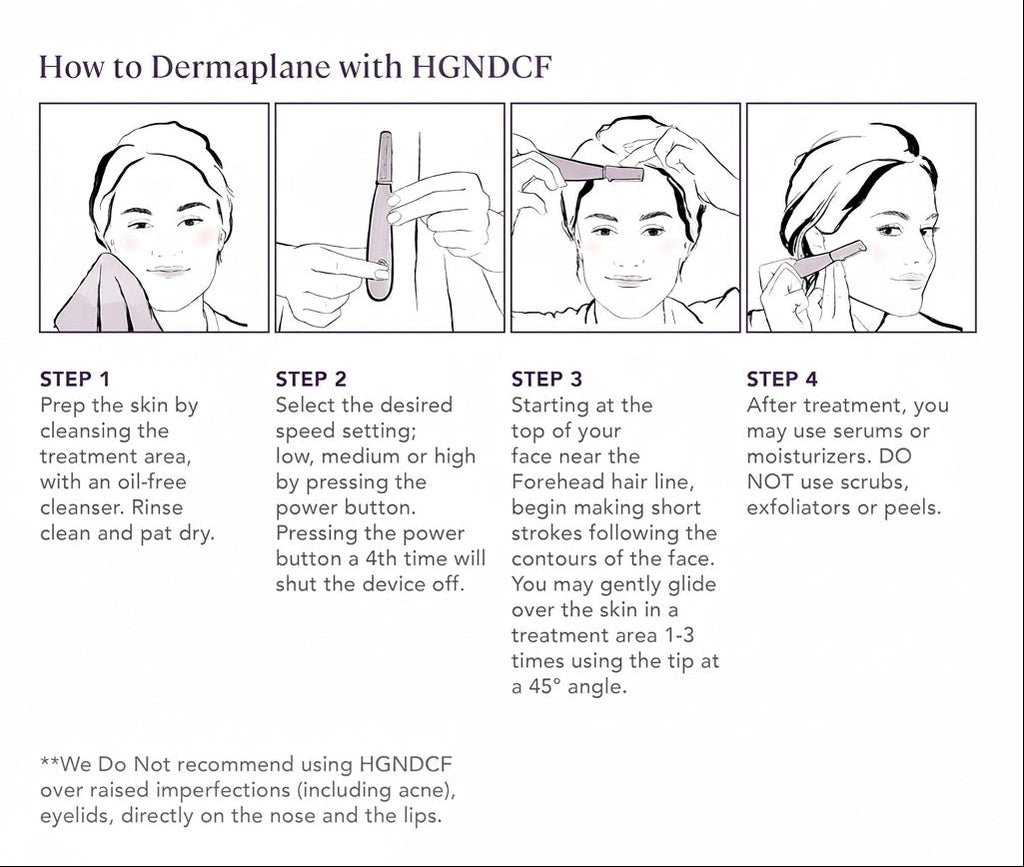 How to Dermaplane with HGNDCF

STEP 1
Prep the skin by cleansing the treatment area, with an oil-free cleanser. Rinse clean and pat dry.

STEP 2
Select the desired speed setting; low, medium or high by pressing the power button. Pressing the power button a 4th time will shut the device off.

STEP 3
Starting at the top of your face near the Forehead hair line, begin making short strokes following the contours of the face. You may gently glide over the skin in a treatment area 1-3 times using the tip at a 45° angle.

STEP 4
After treatment, you may use serums or moisturizers. DO NOT use scrubs, exfoliators or peels.

**We Do Not recommend using HGNDCF over raised imperfections (including acne), eyelids, directly on the nose and the lips.