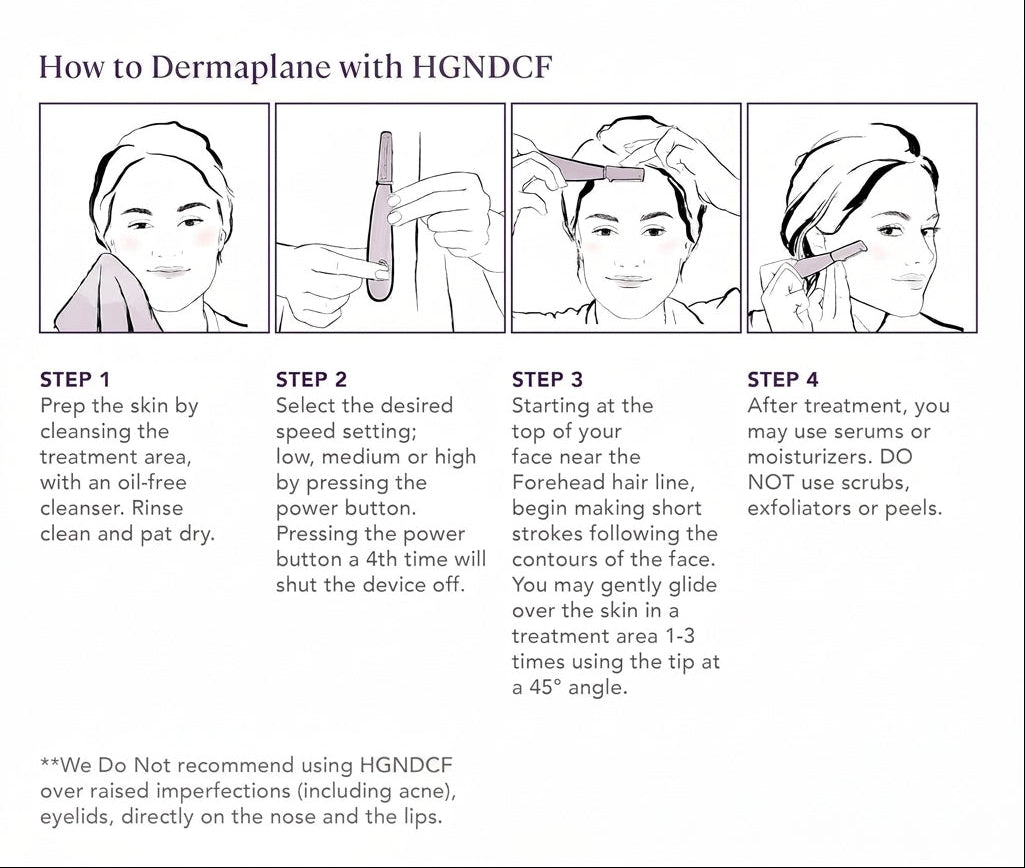 How to Dermaplane with HGNDCF

STEP 1
Prep the skin by cleansing the treatment area, with an oil-free cleanser. Rinse clean and pat dry.

STEP 2
Select the desired speed setting; low, medium or high by pressing the power button. Pressing the power button a 4th time will shut the device off.

STEP 3
Starting at the top of your face near the Forehead hair line, begin making short strokes following the contours of the face. You may gently glide over the skin in a treatment area 1-3 times using the tip at a 45° angle.

STEP 4
After treatment, you may use serums or moisturizers. DO NOT use scrubs, exfoliators or peels.

**We Do Not recommend using HGNDCF over raised imperfections (including acne), eyelids, directly on the nose and the lips.